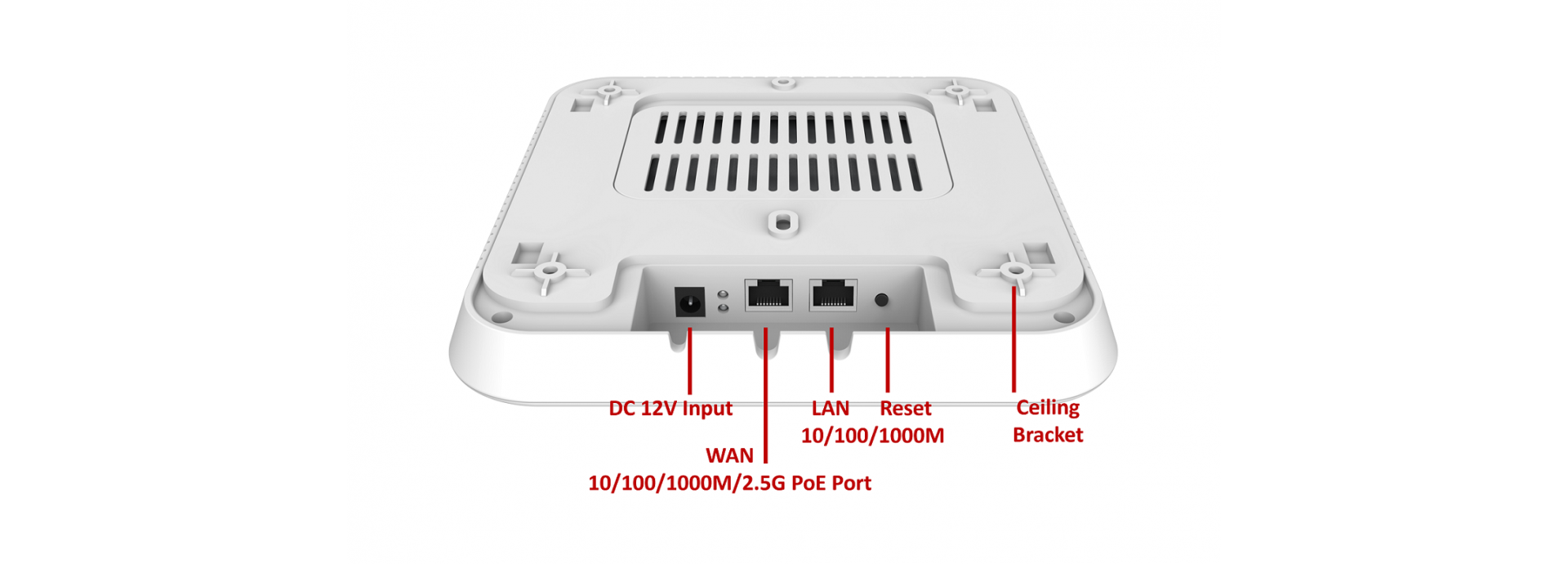 DC 12V Input

LAN
10/100/1000M

Reset

Ceiling
Bracket

WAN
10/100/1000M/2.5G PoE Port