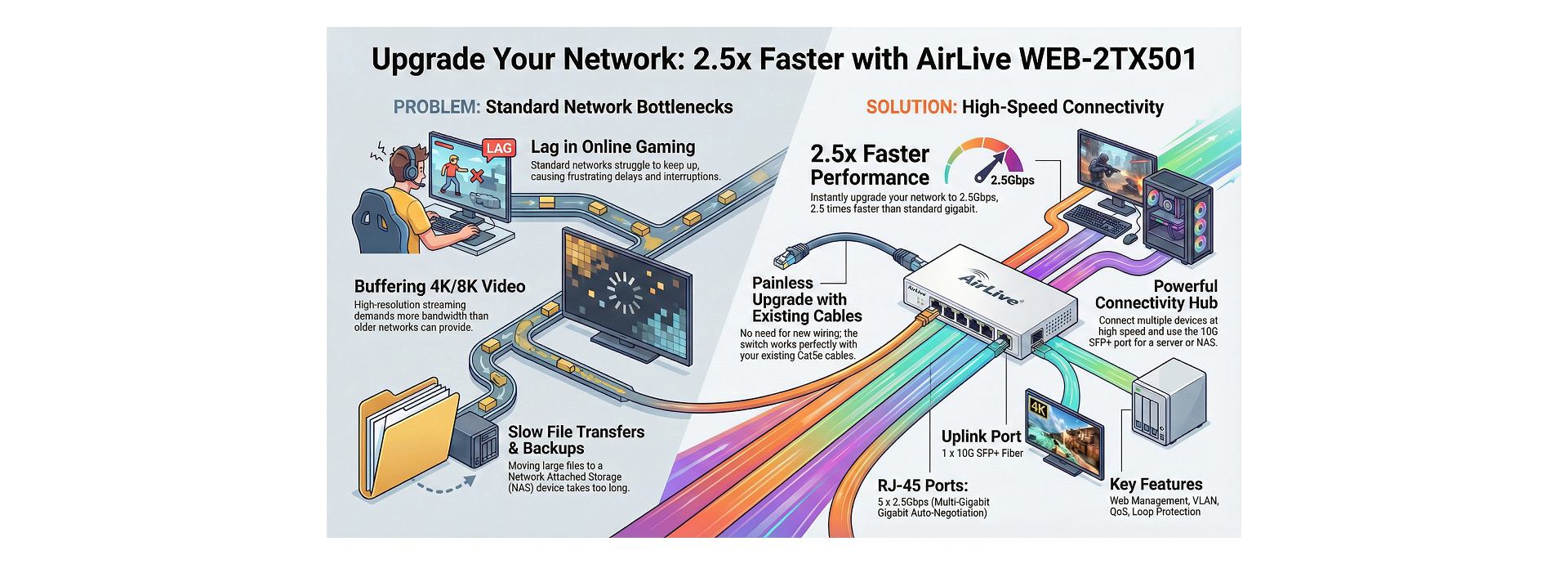 Upgrade Your Network: 2.5x Faster with AirLive WEB-2TX501

PROBLEM: Standard Network Bottlenecks

LAG

Lag in Online Gaming
Standard networks struggle to keep up, causing frustrating delays and interruptions.

Buffering 4K/8K Video
High-resolution streaming demands more bandwidth than older networks can provide.

Slow File Transfers & Backups
Moving large files to a Network Attached Storage (NAS) device takes too long.

SOLUTION: High-Speed Connectivity

2.5x Faster Performance
2.5Gbps
Instantly upgrade your network to 2.5Gbps, 2.5 times faster than standard gigabit.

Painless Upgrade with Existing Cables
No need for new wiring; the switch works perfectly with your existing Cat5e cables.

AirLive

AirLive

Powerful Connectivity Hub
Connect multiple devices at high speed and use the 10G SFP+ port for a server or NAS.

4K

Uplink Port
1 x 10G SFP+ Fiber

RJ-45 Ports:
5 x 2.5Gbps (Multi-Gigabit Gigabit Auto-Negotiation)

Key Features
Web Management, VLAN, QoS, Loop Protection