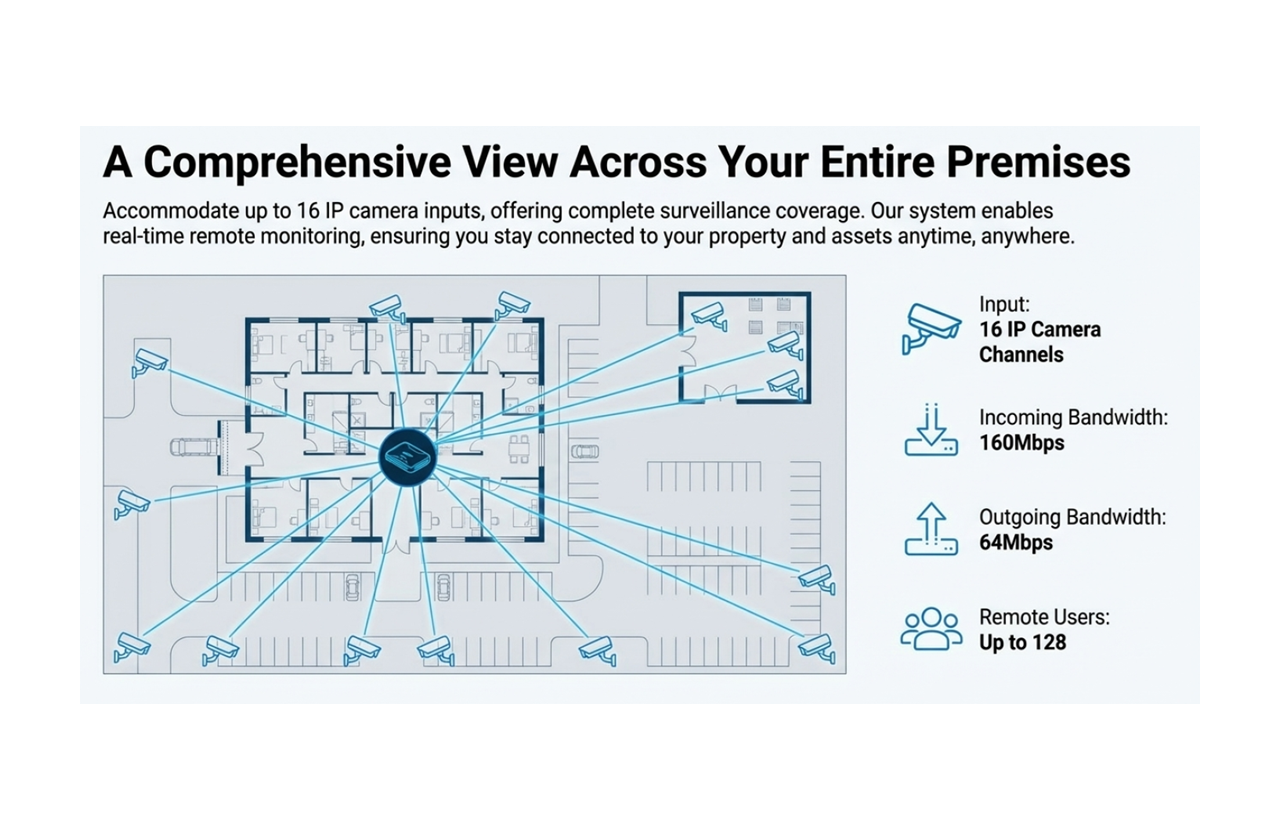 A Comprehensive View Across Your Entire Premises

Accommodate up to 16 IP camera inputs, offering complete surveillance coverage. Our system enables real-time remote monitoring, ensuring you stay connected to your property and assets anytime, anywhere.

Input:
16 IP Camera Channels

Incoming Bandwidth:
160Mbps

Outgoing Bandwidth:
64Mbps

Remote Users:
Up to 128