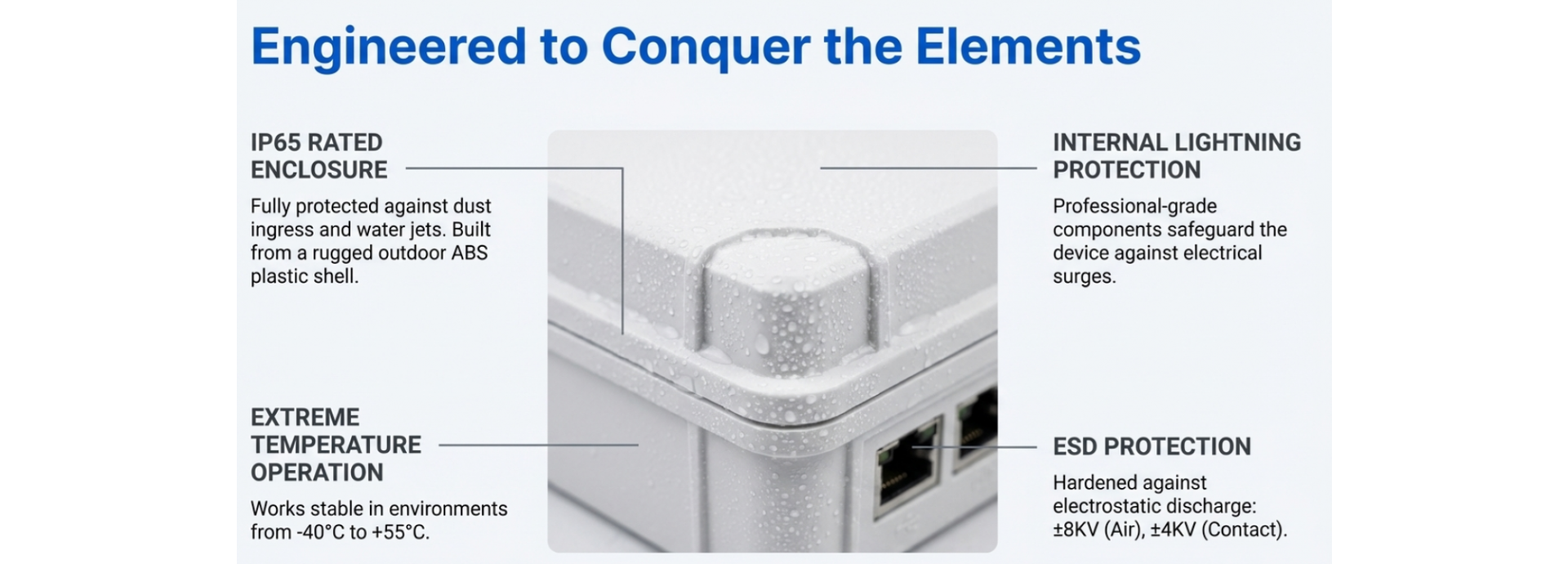 Engineered to Conquer the Elements

IP65 RATED ENCLOSURE

Fully protected against dust ingress and water jets. Built from a rugged outdoor ABS plastic shell.

EXTREME TEMPERATURE OPERATION

Works stable in environments from -40°C to +55°C.

INTERNAL LIGHTNING PROTECTION

Professional-grade components safeguard the device against electrical surges.

ESD PROTECTION

Hardened against electrostatic discharge: ±8KV (Air), ±4KV (Contact).