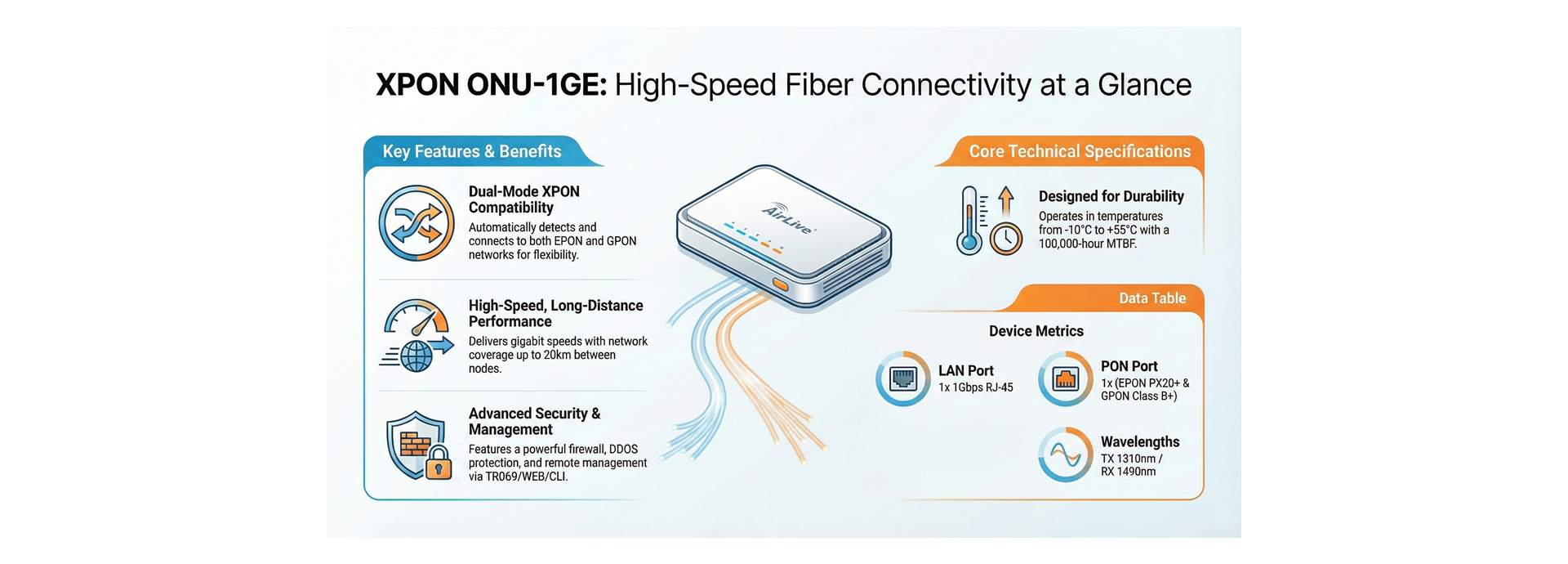 XPON ONU-1GE: High-Speed Fiber Connectivity at a Glance

Key Features & Benefits

Dual-Mode XPON Compatibility
Automatically detects and connects to both EPON and GPON networks for flexibility.

High-Speed, Long-Distance Performance
Delivers gigabit speeds with network coverage up to 20km between nodes.

Advanced Security & Management
Features a powerful firewall, DDOS protection, and remote management via TR069/WEB/CLI.

AirLive

Core Technical Specifications

Designed for Durability
Operates in temperatures from -10°C to +55°C with a 100,000-hour MTBF.

Data Table

Device Metrics

LAN Port
1x 1Gbps RJ-45

PON Port
1x (EPON PX20+ & GPON Class B+)

Wavelengths
TX 1310nm / RX 1490nm